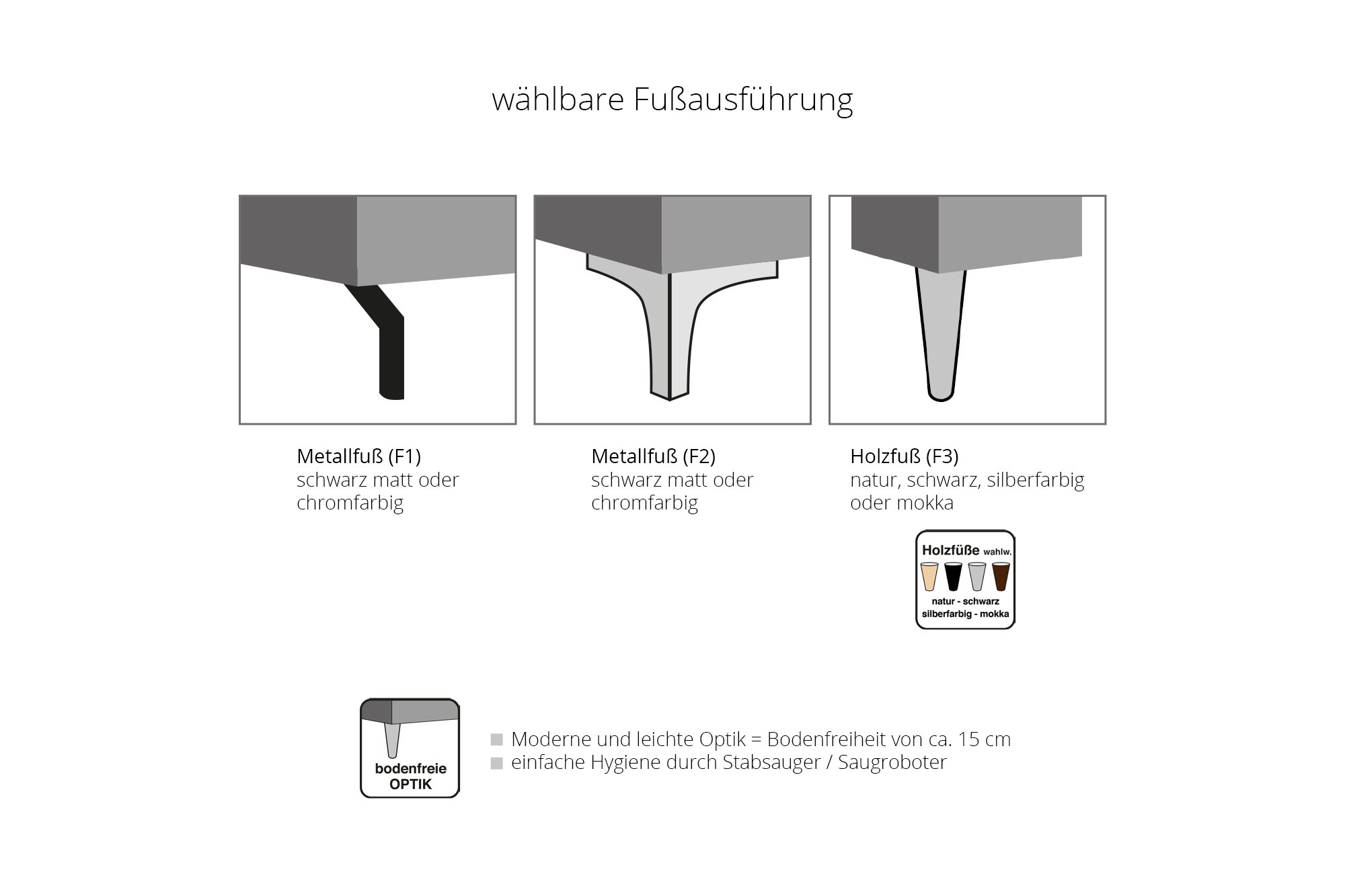 wählbare Fußausführung

Metallfuß (F1)
schwarz matt oder chromfarbig

Metallfuß (F2)
schwarz matt oder chromfarbig

Holzfuß (F3)
natur, schwarz, silberfarbig oder mokka

Holzfüße wahlw.
natur - schwarz
silberfarbig - mokka

bodenfreie OPTIK

Moderne und leichte Optik = Bodenfreiheit von ca. 15 cm
einfache Hygiene durch Stabsauger / Saugroboter