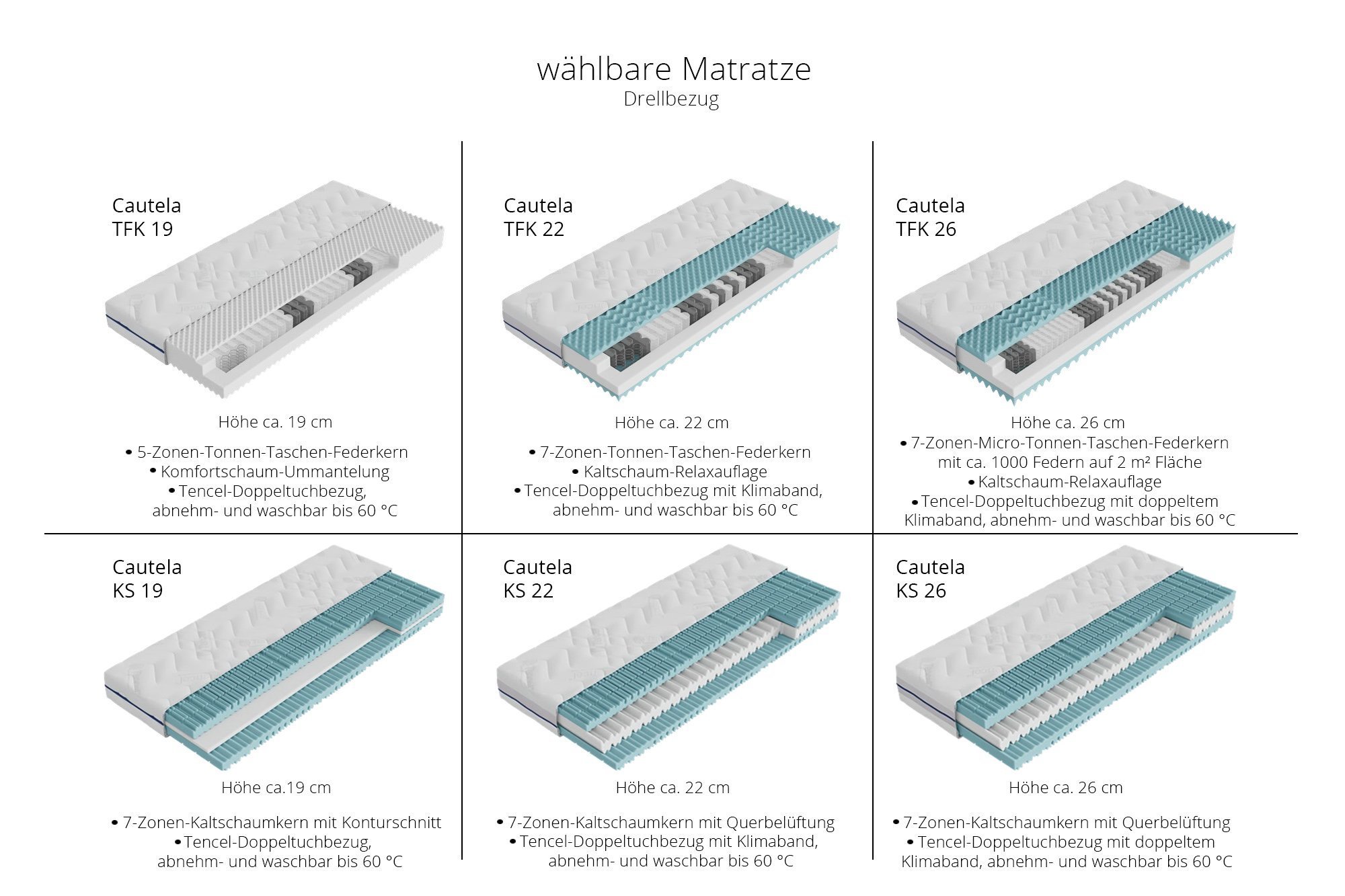 wählbare Matratze
Drellbezug

Cautela
TFK 19

Höhe ca. 19 cm

• 5-Zonen-Tonnen-Taschen-Federkern
• Komfortschaum-Ummantelung
• Tencel-Doppeltuchbezug, abnehm- und waschbar bis 60 °C

Cautela
TFK 22

Höhe ca. 22 cm

• 7-Zonen-Tonnen-Taschen-Federkern
• Kaltschaum-Relaxauflage
• Tencel-Doppeltuchbezug mit Klimaband, abnehm- und waschbar bis 60 °C

Cautela
TFK 26

Höhe ca. 26 cm

• 7-Zonen-Micro-Tonnen-Taschen-Federkern mit ca. 1000 Federn auf 2 m² Fläche
• Kaltschaum-Relaxauflage
• Tencel-Doppeltuchbezug mit doppeltem Klimaband, abnehm- und waschbar bis 60 °C

Cautela
KS 19

Höhe ca.19 cm

• 7-Zonen-Kaltschaumkern mit Konturschnitt
• Tencel-Doppeltuchbezug, abnehm- und waschbar bis 60 °C

Cautela
KS 22

Höhe ca. 22 cm

• 7-Zonen-Kaltschaumkern mit Querbelüftung
• Tencel-Doppeltuchbezug mit Klimaband, abnehm- und waschbar bis 60 °C

Cautela
KS 26

Höhe ca. 26 cm

• 7-Zonen-Kaltschaumkern mit Querbelüftung
• Tencel-Doppeltuchbezug mit doppeltem Klimaband, abnehm- und waschbar bis 60 °C